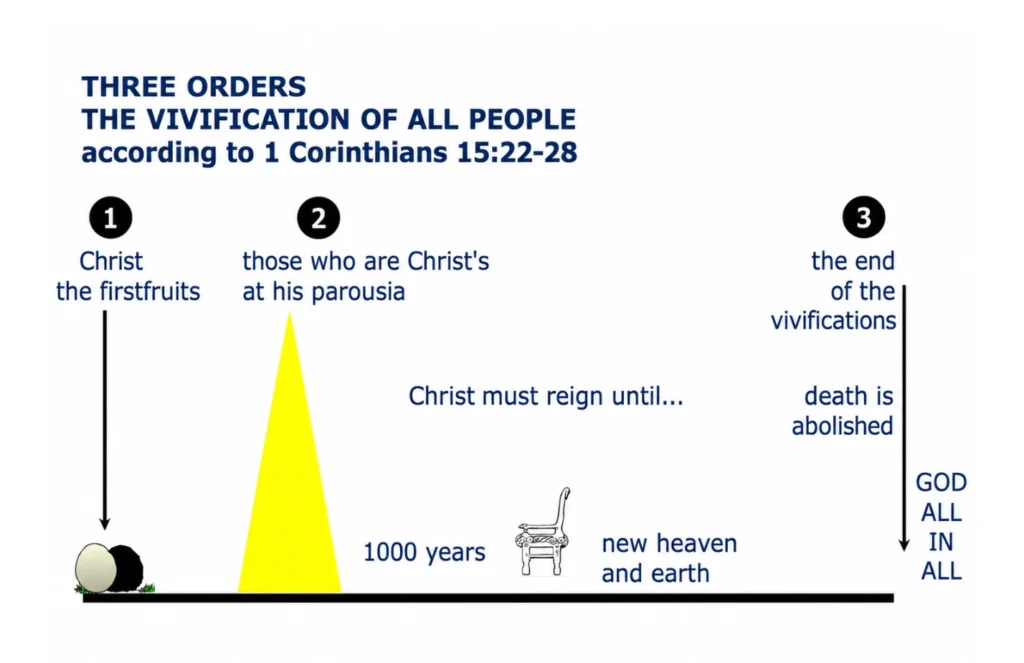 THREE ORDERS
THE VIVIFICATION OF ALL PEOPLE
according to 1 Corinthians 15:22-28

1
Christ the firstfruits

2
those who are Christ's at his parousia

3
the end of the vivifications

Christ must reign until...

death is abolished

GOD ALL IN ALL

1000 years

new heaven and earth